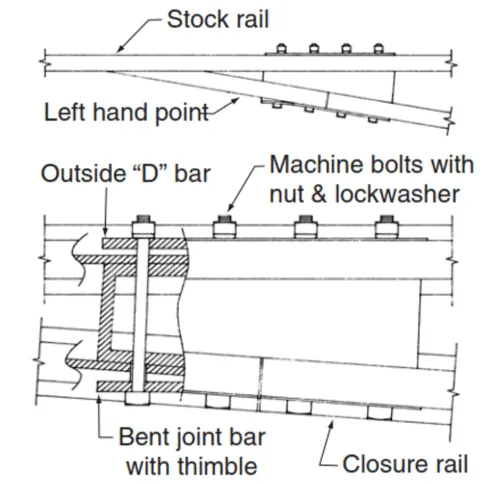 Stock rail

Left hand point

Outside “D” bar

Machine bolts with nut & lockwasher

Bent joint bar with thimble

Closure rail